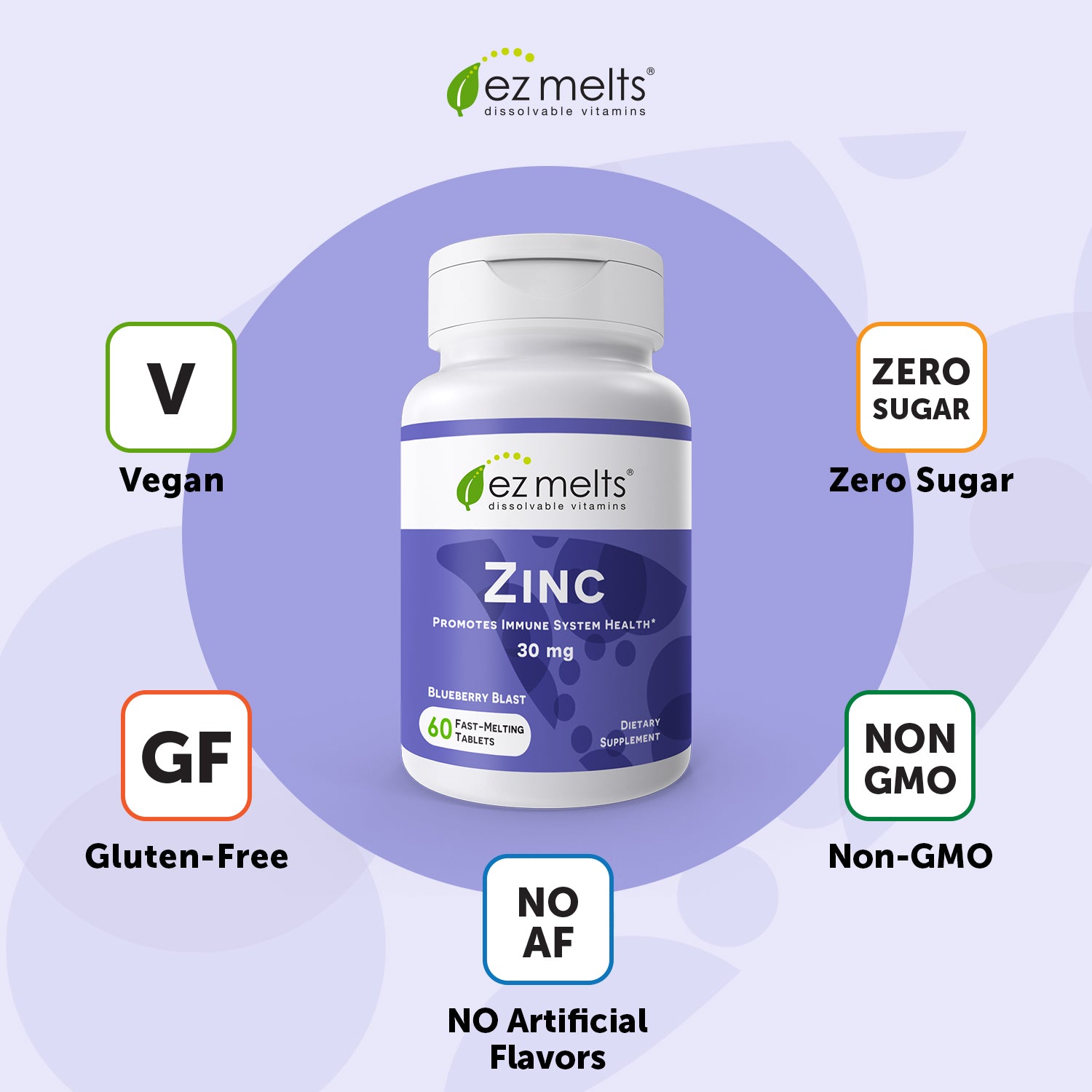 ez melts®
dissolvable vitamins

V
Vegan

ZERO SUGAR
Zero Sugar

ez melts®
dissolvable vitamins

ZINC
PROMOTES IMMUNE SYSTEM HEALTH*
30 mg

BLUEBERRY BLAST
60 FAST-MELTING TABLETS

DIETARY SUPPLEMENT

GF
Gluten-Free

NON GMO
Non-GMO

NO AF
NO Artificial Flavors